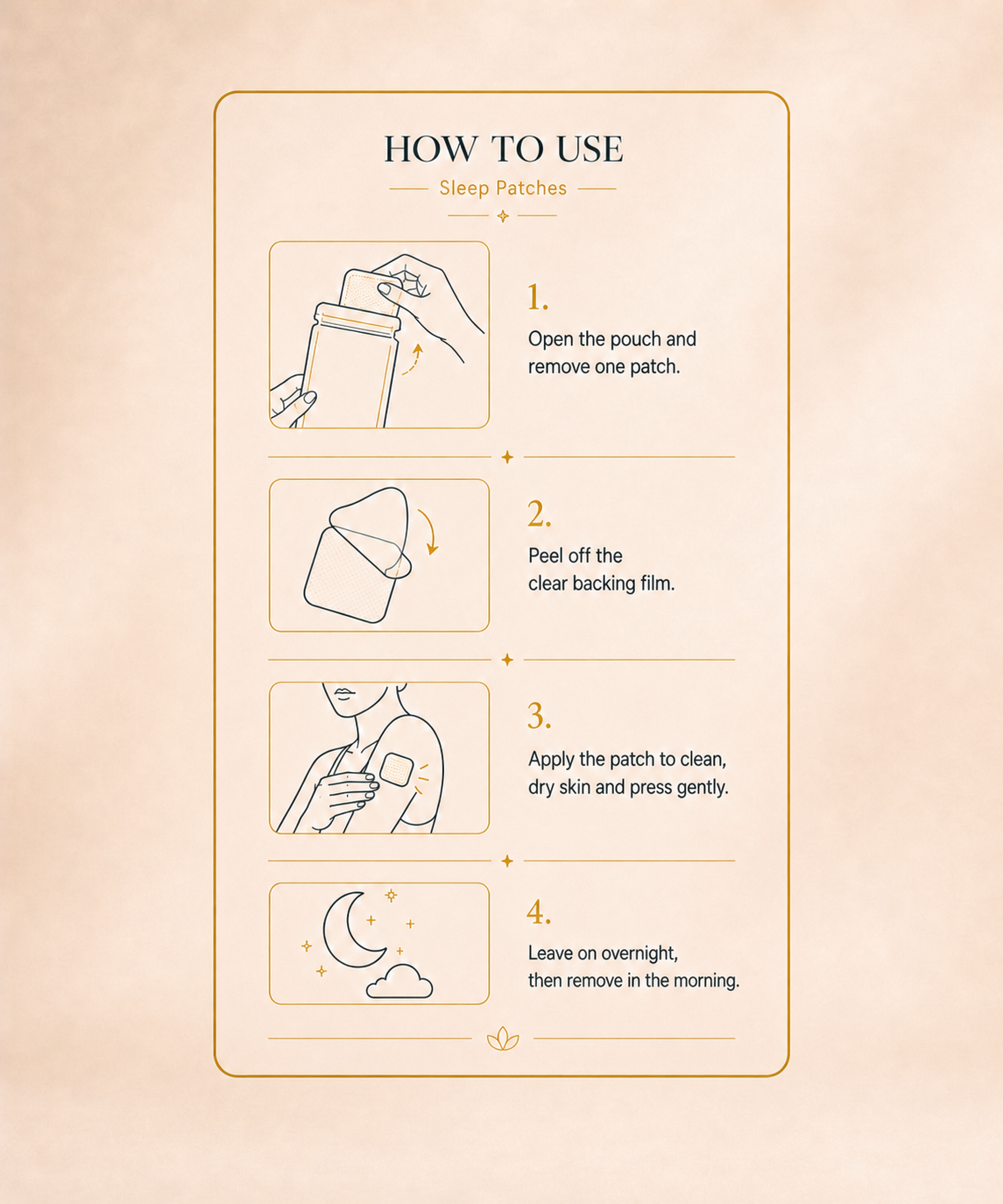 HOW TO USE

Sleep Patches

1.

Open the pouch and remove one patch.

2.

Peel off the clear backing film.

3.

Apply the patch to clean, dry skin and press gently.

4.

Leave on overnight, then remove in the morning.